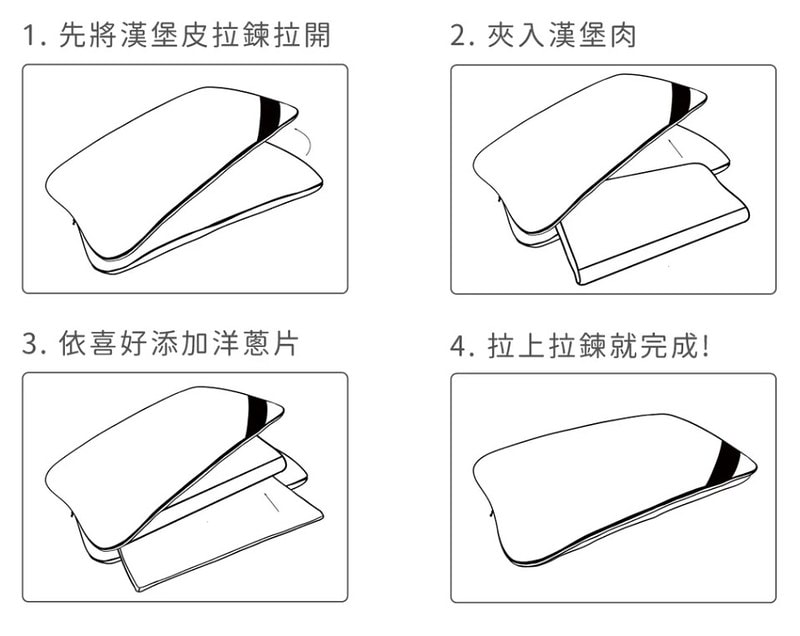 1. 先將漢堡皮拉鍊拉開

2. 夾入漢堡肉

3. 依喜好添加洋蔥片

4. 拉上拉鍊就完成!