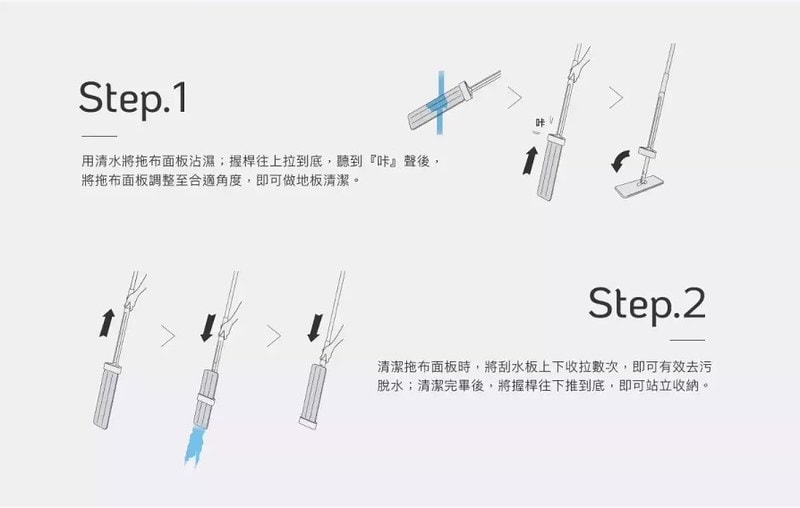 Step.1

用清水將拖布面板沾濕；握桿往上拉到底，聽到『咔』聲後，將拖布面板調整至合適角度，即可做地板清潔。

咔

Step.2

清潔拖布面板時，將刮水板上下收拉數次，即可有效去污脫水；清潔完畢後，將握桿往下推到底，即可站立收納。