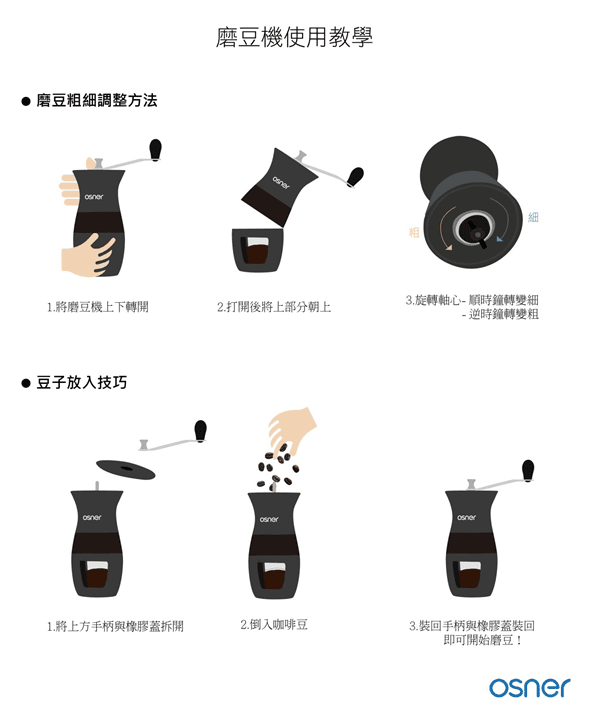 磨豆機使用教學

● 磨豆粗細調整方法

osner

osner

粗

細

1.將磨豆機上下轉開

2.打開後將上部分朝上

3.旋轉軸心- 順時鐘轉變細
- 逆時鐘轉變粗

● 豆子放入技巧

osner

osner

osner

1.將上方手柄與橡膠蓋拆開

2.倒入咖啡豆

3.裝回手柄與橡膠蓋裝回
即可開始磨豆！

osner