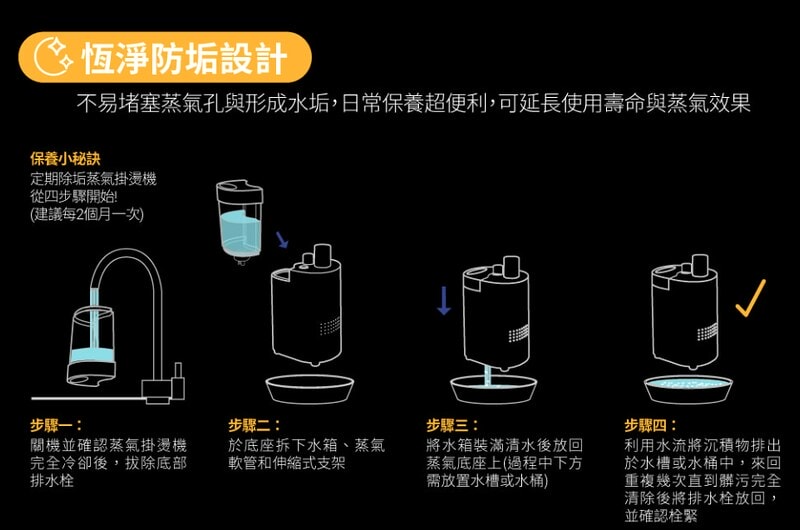 恆淨防垢設計

不易堵塞蒸氣孔與形成水垢，日常保養超便利，可延長使用壽命與蒸氣效果

保養小秘訣
定期除垢蒸氣掛燙機
從四步驟開始!
(建議每2個月一次)

步驟一：
關機並確認蒸氣掛燙機完全冷卻後，拔除底部排水栓

步驟二：
於底座拆下水箱、蒸氣軟管和伸縮式支架

步驟三：
將水箱裝滿清水後放回蒸氣底座上(過程中下方需放置水槽或水桶)

步驟四：
利用水流將沉積物排出於水槽或水桶中，來回重複幾次直到髒污完全清除後將排水栓放回，並確認栓緊